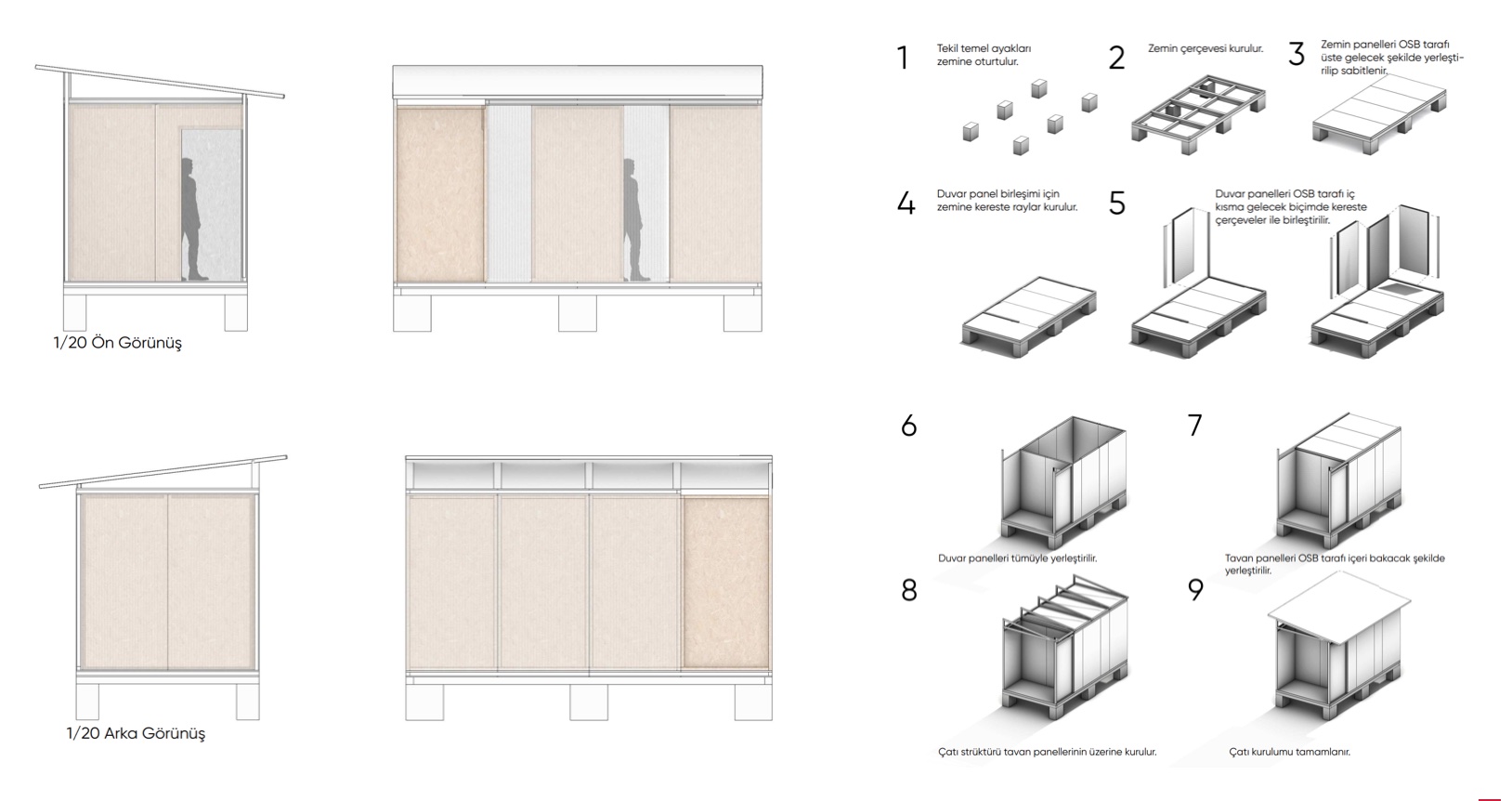 1/20 Ön Görünüş

1/20 Arka Görünüş

1 Tekil temel ayakları zemine oturtulur.

2 Zemin çerçevesi kurulur.

3 Zemin panelleri OSB tarafı üste gelecek şekilde yerleştirilip sabitlenir.

4 Duvar panel birleşimi için zemine kereste raylar kurulur.

5 Duvar panelleri OSB tarafı iç kısma gelecek biçimde kereste çerçeveler ile birleştirilir.

6 Duvar panelleri tümüyle yerleştirilir.

7 Tavan panelleri OSB tarafı içeri bakacak şekilde yerleştirilir.

8 Çatı strüktürü tavan panellerinin üzerine kurulur.

9 Çatı kurulumu tamamlanır.