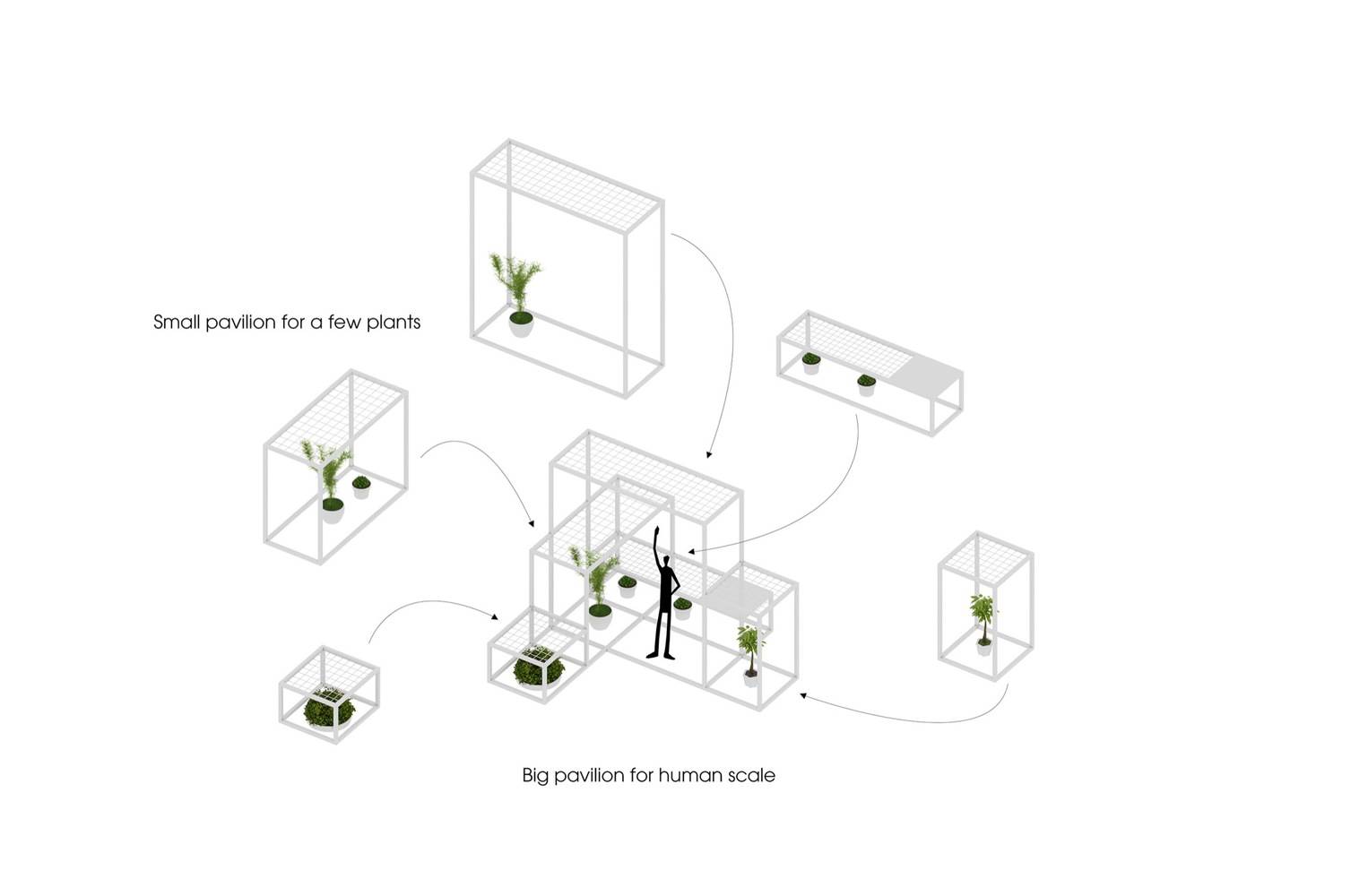 Small pavilion for a few plants

Big pavilion for human scale