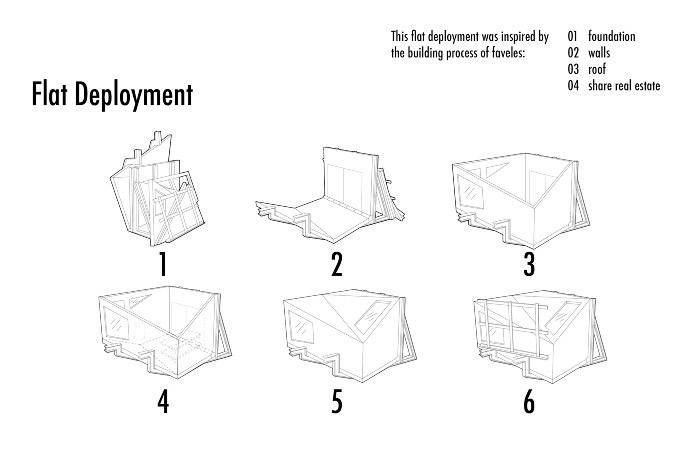 This flat deployment was inspired by the building process of faveles:

01 foundation
02 walls
03 roof
04 share real estate

Flat Deployment

1

2

3

4

5

6