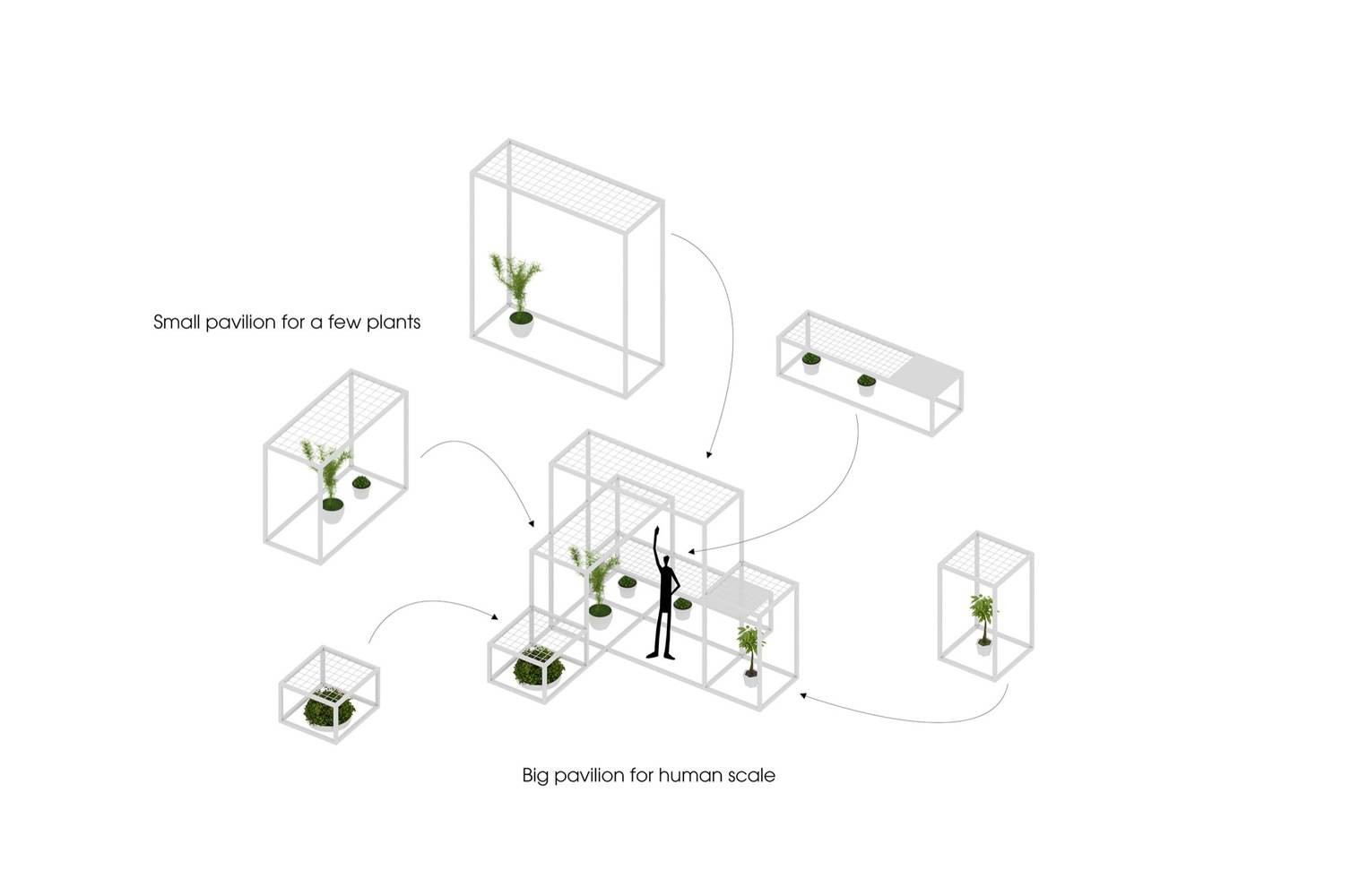 Small pavilion for a few plants

Big pavilion for human scale