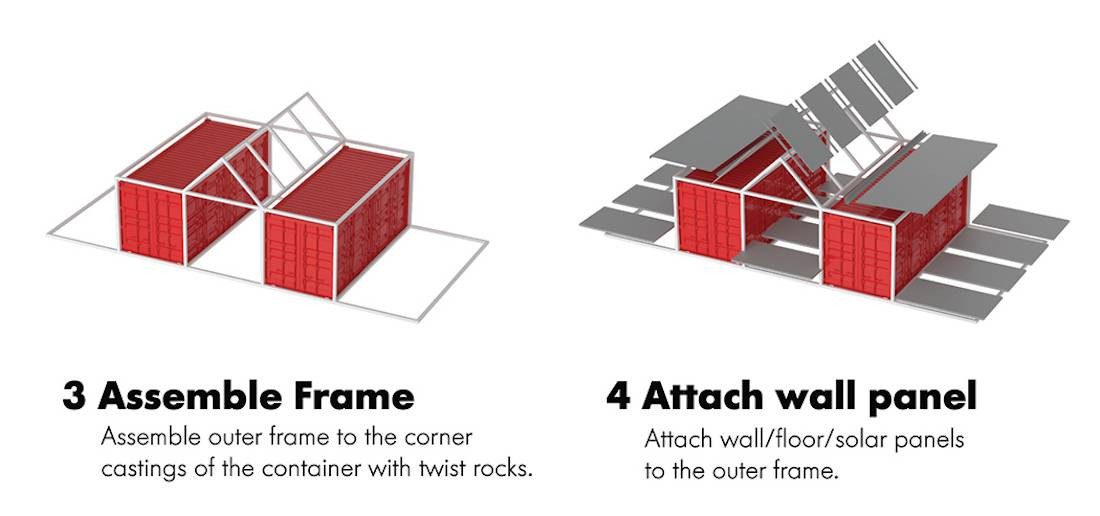 3 Assemble Frame

Assemble outer frame to the corner castings of the container with twist rocks.

4 Attach wall panel

Attach wall/floor/solar panels to the outer frame.