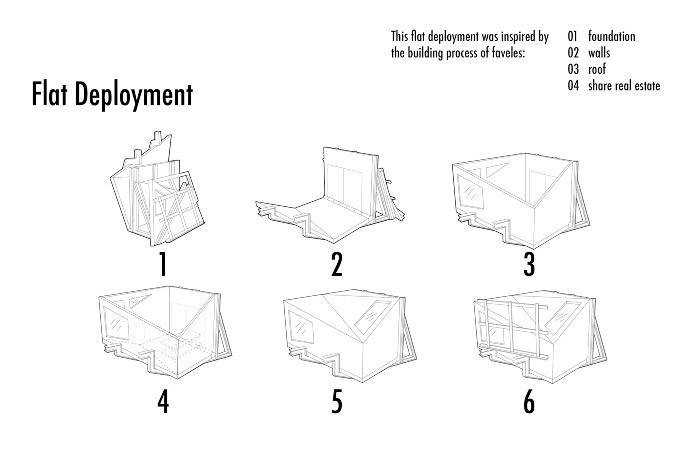 This flat deployment was inspired by the building process of faveles:

01 foundation
02 walls
03 roof
04 share real estate

Flat Deployment

1

2

3

4

5

6